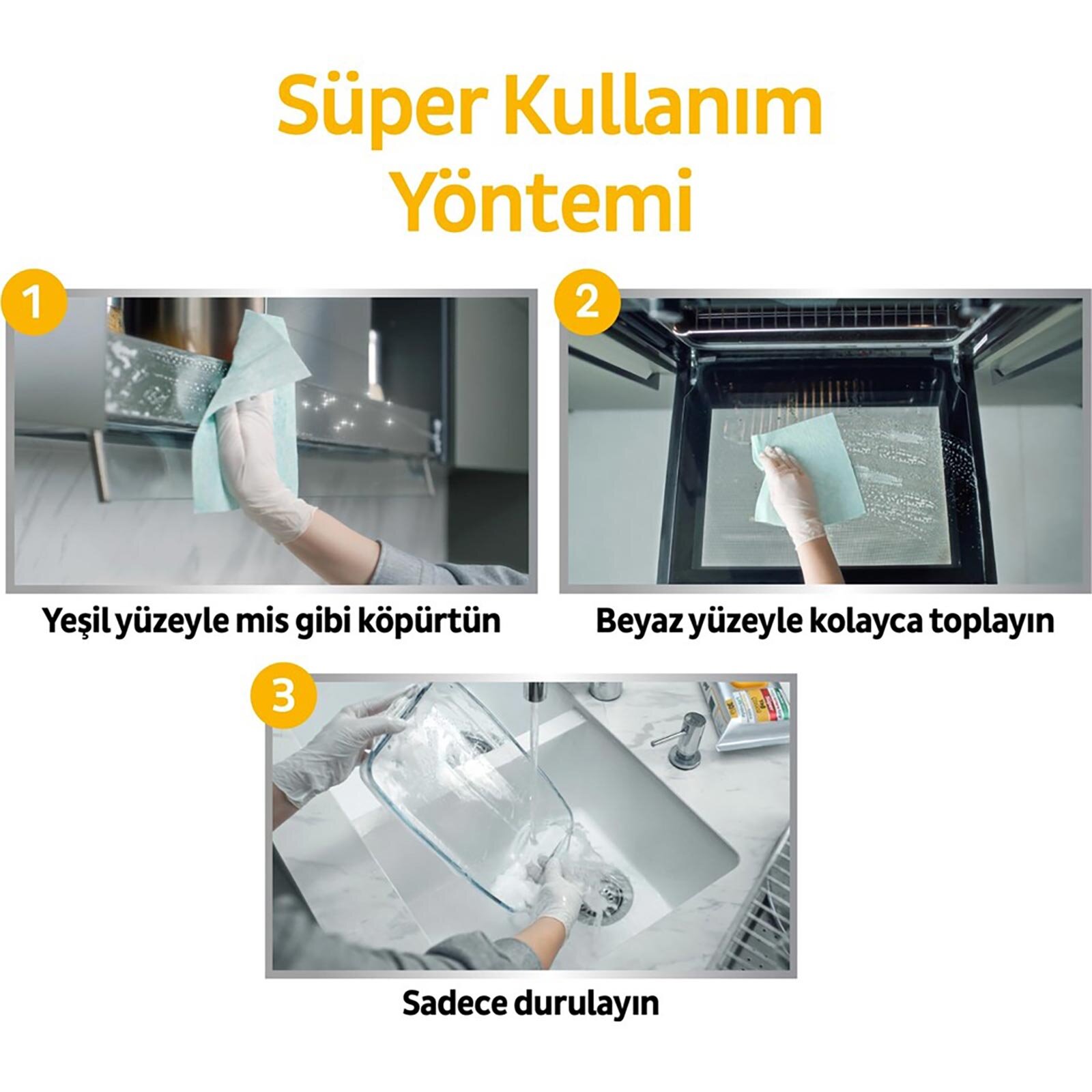 Süper Kullanım Yöntemi

1

Yeşil yüzeyle mis gibi köpürtün

2

Beyaz yüzeyle kolayca toplayın

3

Sadece durulayın