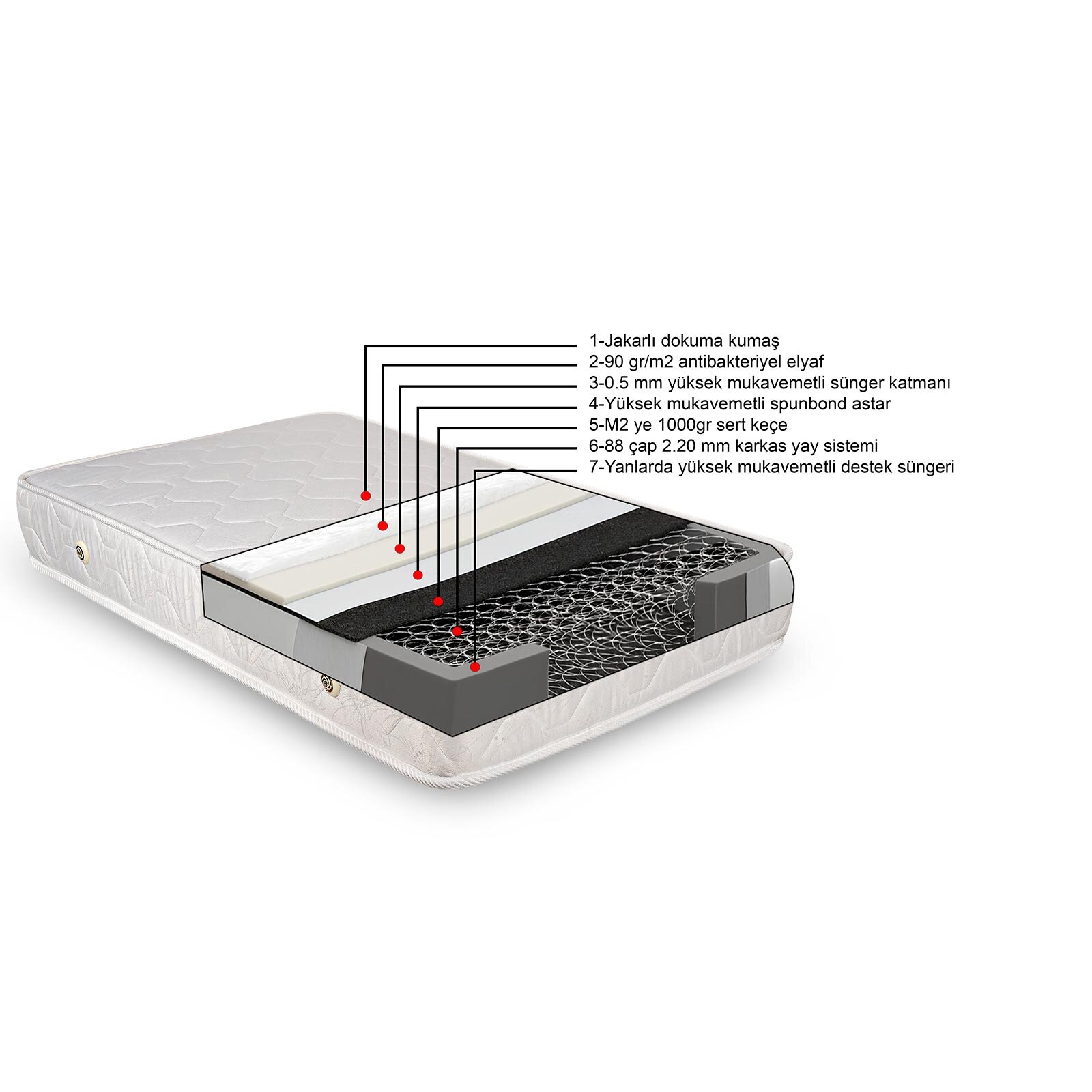 1-Jakarlı dokuma kumaş
2-90 gr/m2 antibakteriyel elyaf
3-0.5 mm yüksek mukavemetli sünger katmanı
4-Yüksek mukavemetli spunbond astar
5-M2 ye 1000gr sert keçe
6-88 çap 2.20 mm karkas yay sistemi
7-Yanlarda yüksek mukavemetli destek süngeri