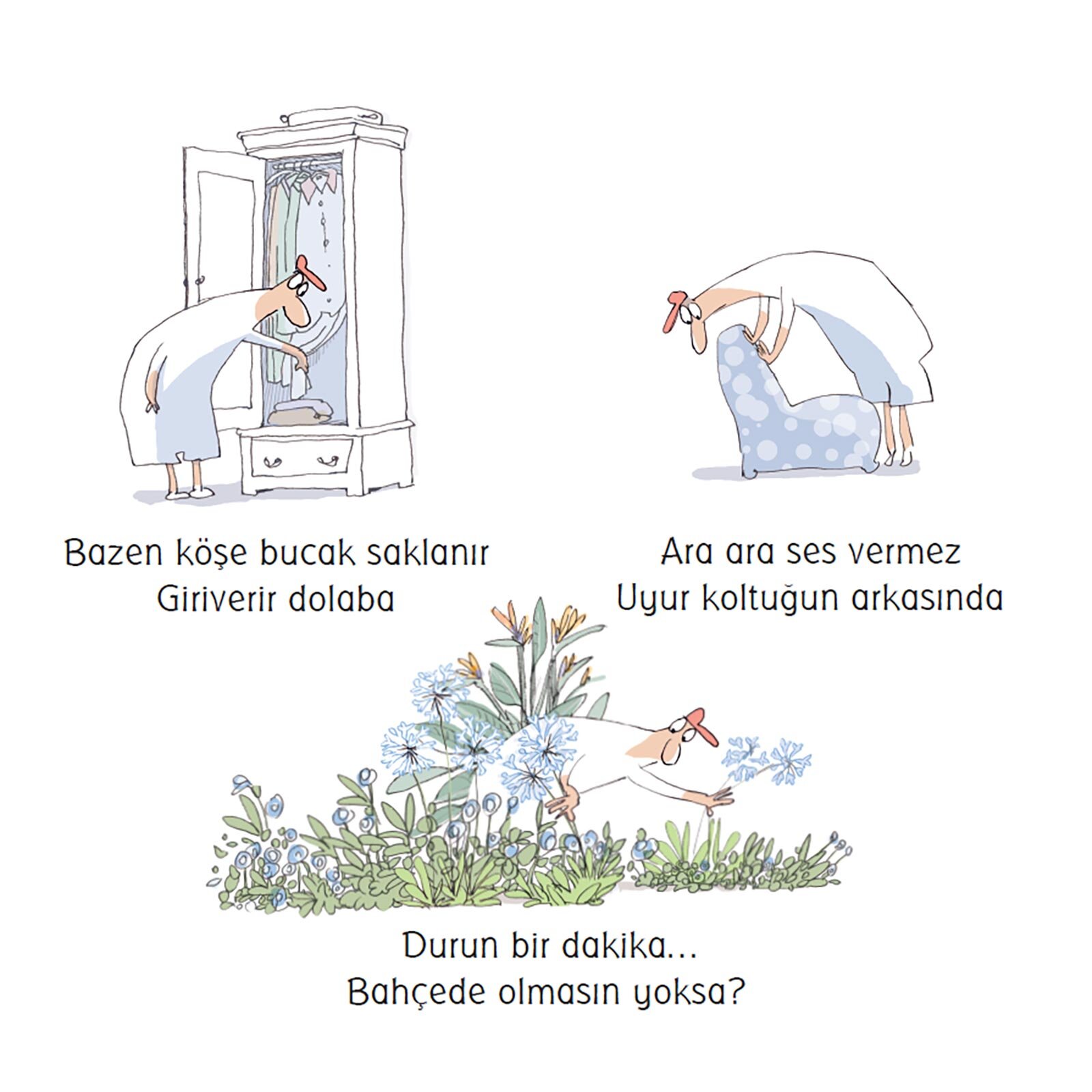 Bazen köşe bucak saklanır
Giriverir dolaba

Ara ara ses vermez
Uyur koltuğun arkasında

Durun bir dakika...
Bahçede olmasın yoksa?