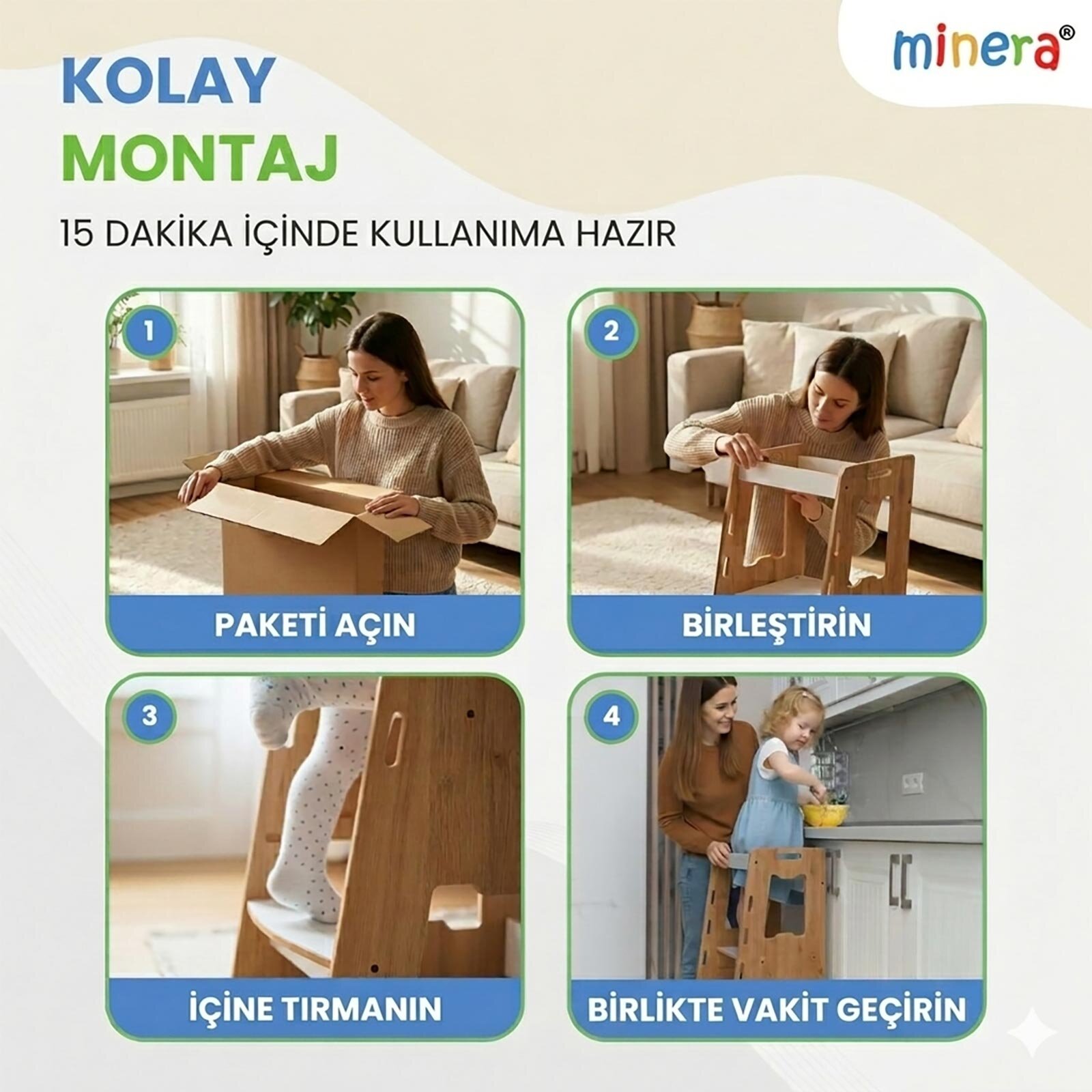 minera®

KOLAY
MONTAJ

15 DAKİKA İÇİNDE KULLANIMA HAZIR

1
PAKETİ AÇIN

2
BİRLEŞTİRİN

3
İÇİNE TIRMANIN

4
BİRLİKTE VAKİT GEÇİRİN