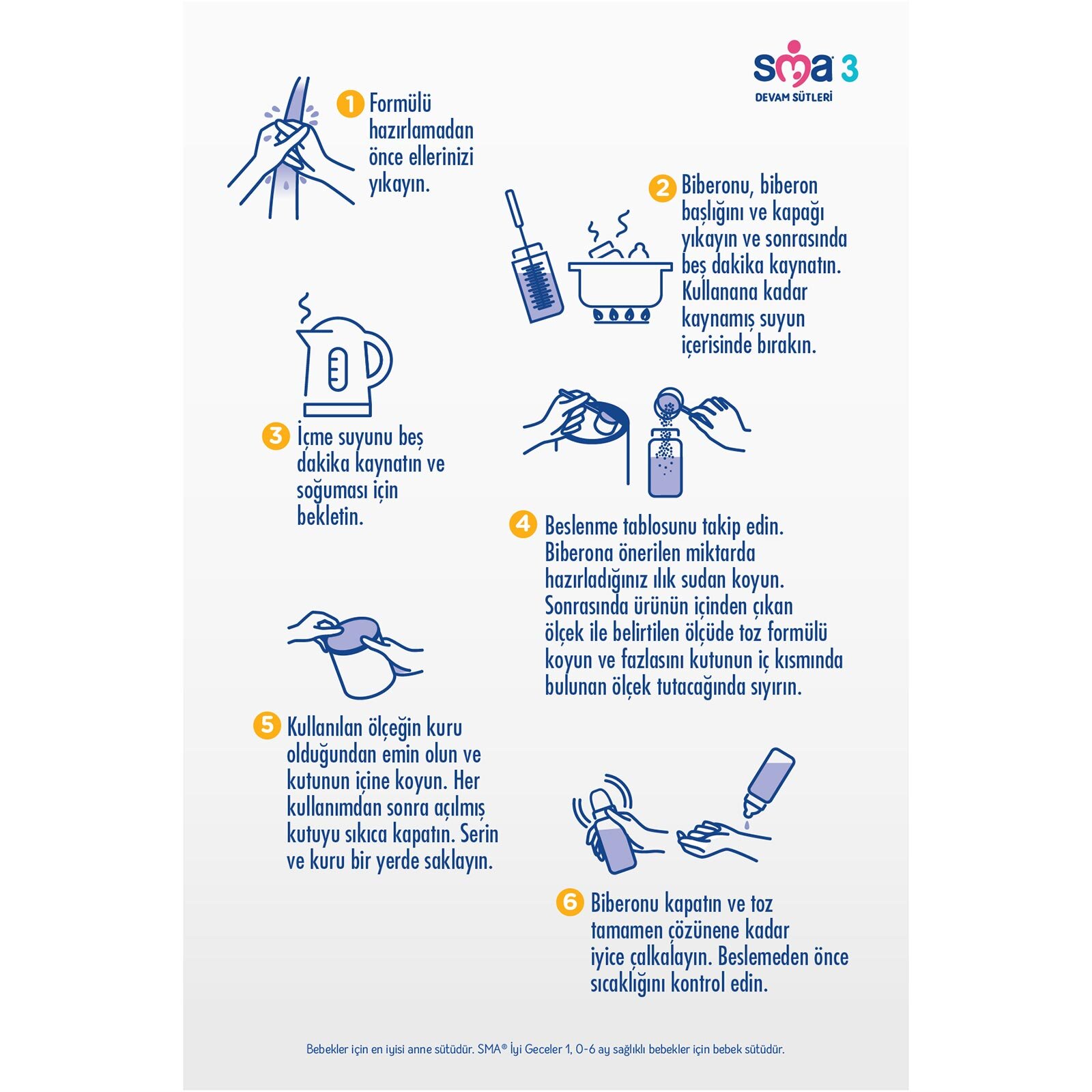 sma 3
DEVAM SÜTLERİ

1 Formülü hazırlamadan önce ellerinizi yıkayın.

2 Biberonu, biberon başlığını ve kapağı yıkayın ve sonrasında beş dakika kaynatın. Kullanana kadar kaynamış suyun içerisinde bırakın.

3 İçme suyunu beş dakika kaynatın ve soğuması için bekletin.

4 Beslenme tablosunu takip edin. Biberona önerilen miktarda hazırladığınız ılık sudan koyun. Sonrasında ürünün içinden çıkan ölçek ile belirtilen ölçüde toz formülü koyun ve fazlasını kutunun iç kısmında bulunan ölçek tutacağında sıyırın.

5 Kullanılan ölçeğin kuru olduğundan emin olun ve kutunun içine koyun. Her kullanımdan sonra açılmış kutuyu sıkıca kapatın. Serin ve kuru bir yerde saklayın.

6 Biberonu kapatın ve toz tamamen çözünene kadar iyice çalkalayın. Beslemeden önce sıcaklığını kontrol edin.

Bebekler için en iyisi anne sütüdür. SMA® İyi Geceler 1, 0-6 ay sağlıklı bebekler için bebek sütüdür.