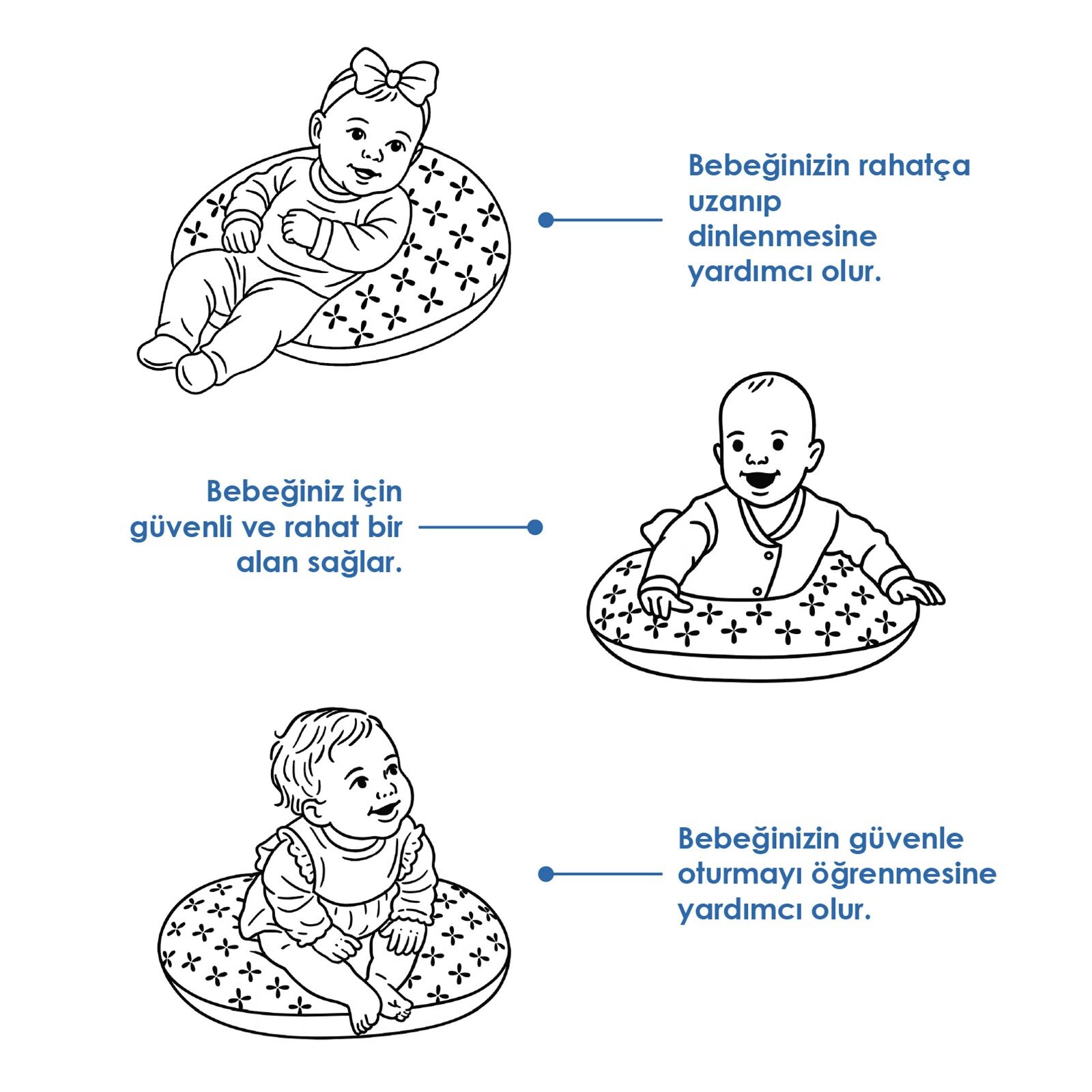 Bebeğinizin rahatça uzanıp dinlenmesine yardımcı olur.

Bebeğiniz için güvenli ve rahat bir alan sağlar.

Bebeğinizin güvenle oturmayı öğrenmesine yardımcı olur.