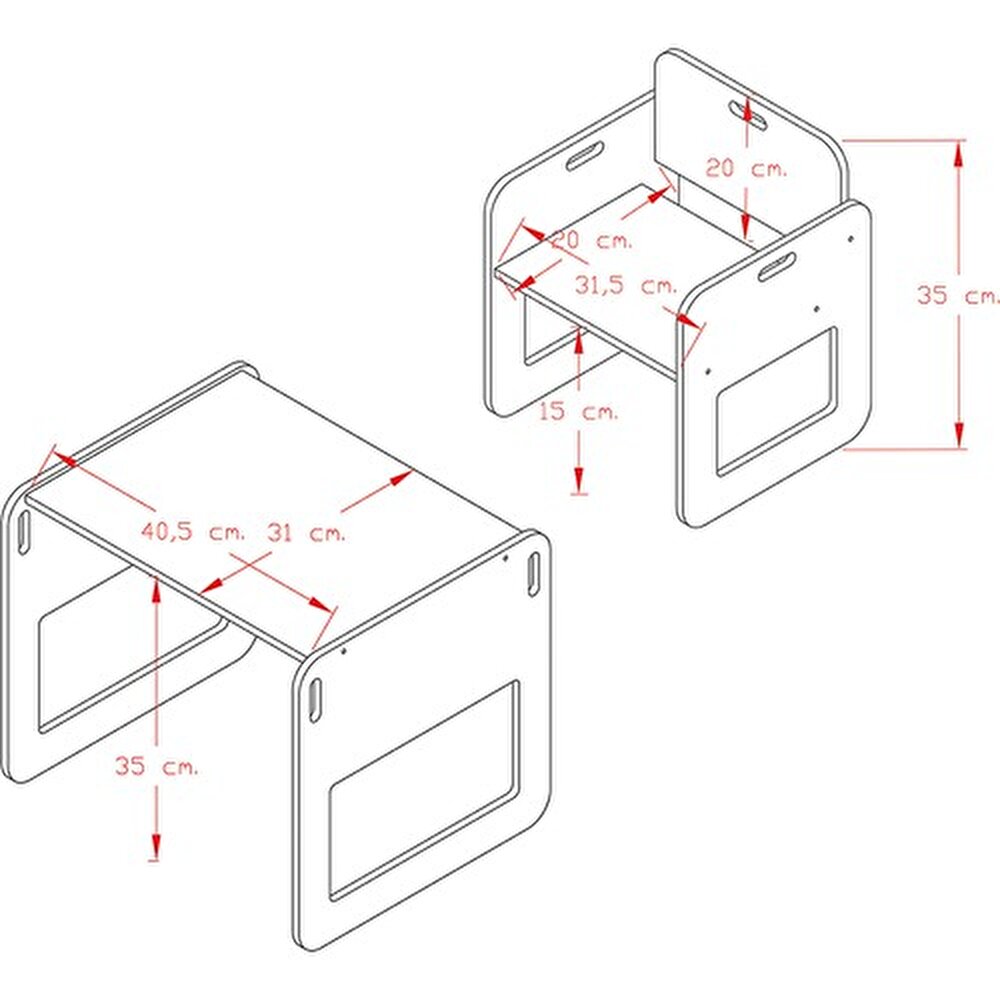 20 cm.
20 cm.
31,5 cm.
35 cm.
15 cm.
40,5 cm.
31 cm.
35 cm.