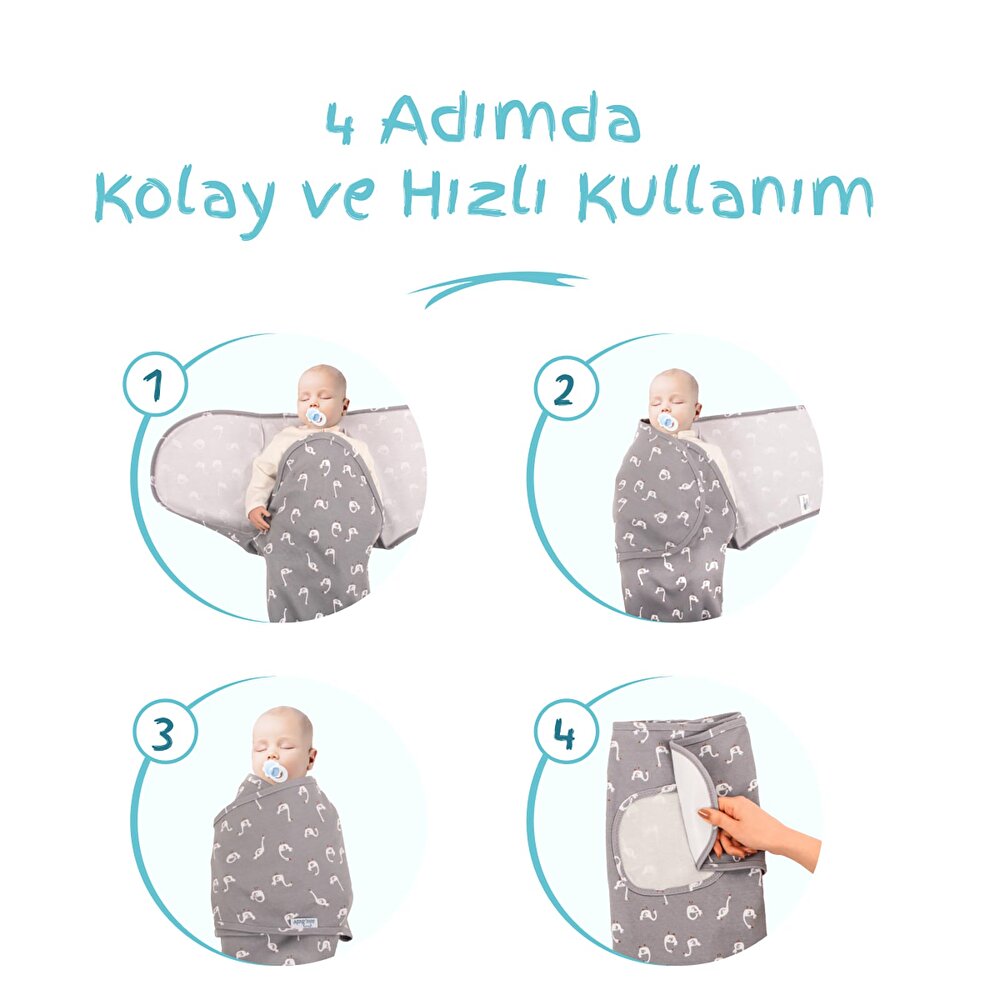 4 Adımda
Kolay ve Hızlı Kullanım

1

2

3

4