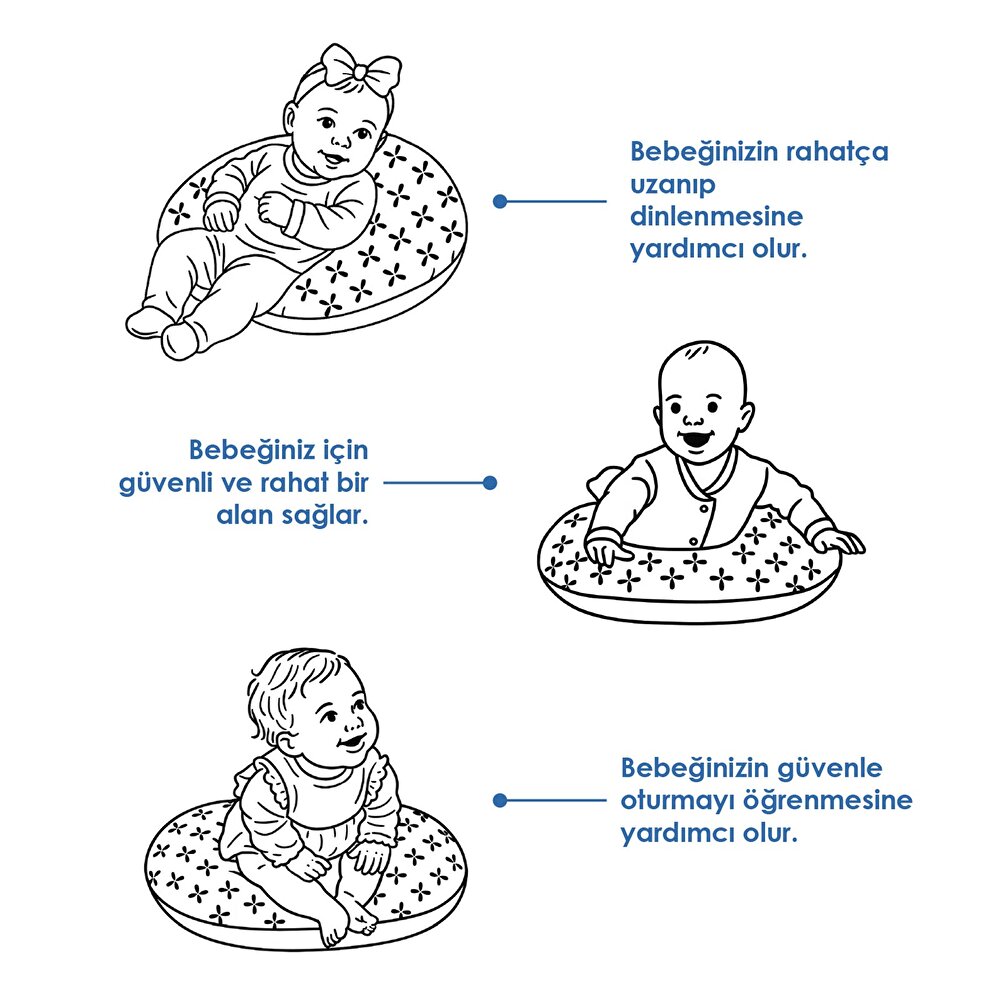 Bebeğinizin rahatça uzanıp dinlenmesine yardımcı olur.

Bebeğiniz için güvenli ve rahat bir alan sağlar.

Bebeğinizin güvenle oturmayı öğrenmesine yardımcı olur.