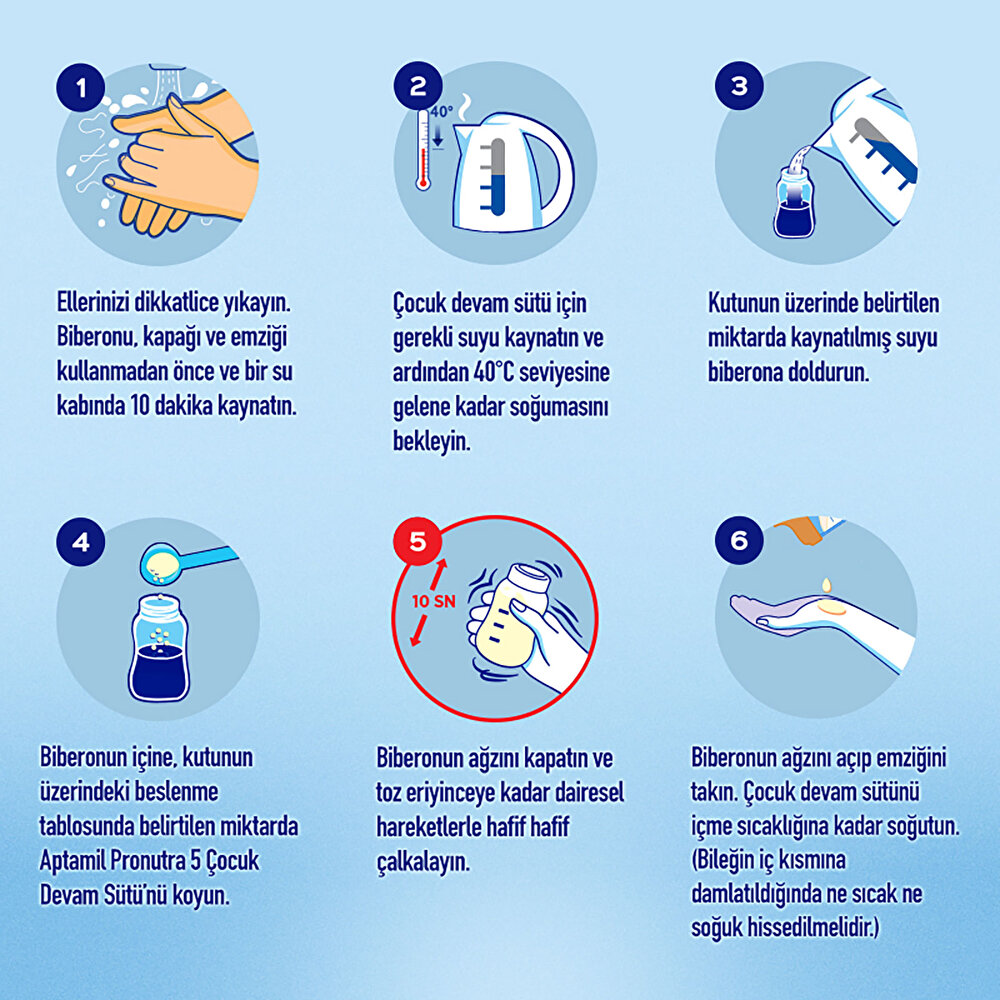 1

Ellerinizi dikkatlice yıkayın. Biberonu, kapağı ve emziği kullanmadan önce ve bir su kabında 10 dakika kaynatın.

2

40°

Çocuk devam sütü için gerekli suyu kaynatın ve ardından 40°C seviyesine gelene kadar soğumasını bekleyin.

3

Kutunun üzerinde belirtilen miktarda kaynatılmış suyu biberona doldurun.

4

Biberonun içine, kutunun üzerindeki beslenme tablosunda belirtilen miktarda Aptamil Pronutra 5 Çocuk Devam Sütü'nü koyun.

5

10 SN

Biberonun ağzını kapatın ve toz eriyinceye kadar dairesel hareketlerle hafif hafif çalkalayın.

6

Biberonun ağzını açıp emziğini takın. Çocuk devam sütünü içme sıcaklığına kadar soğutun. (Bileğin iç kısmına damlatıldığında ne sıcak ne soğuk hissedilmelidir.)