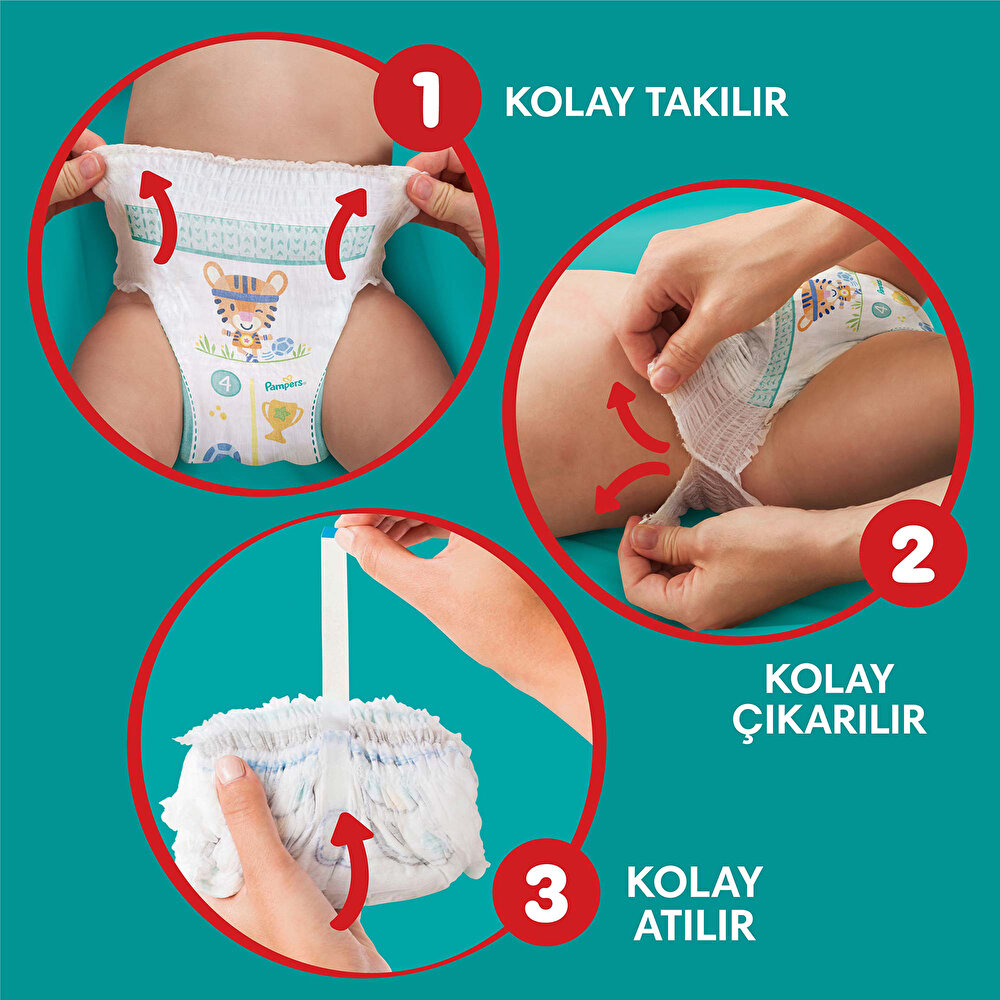 1
KOLAY TAKILIR

4
Pampers

2
KOLAY ÇIKARILIR

3
KOLAY ATILIR