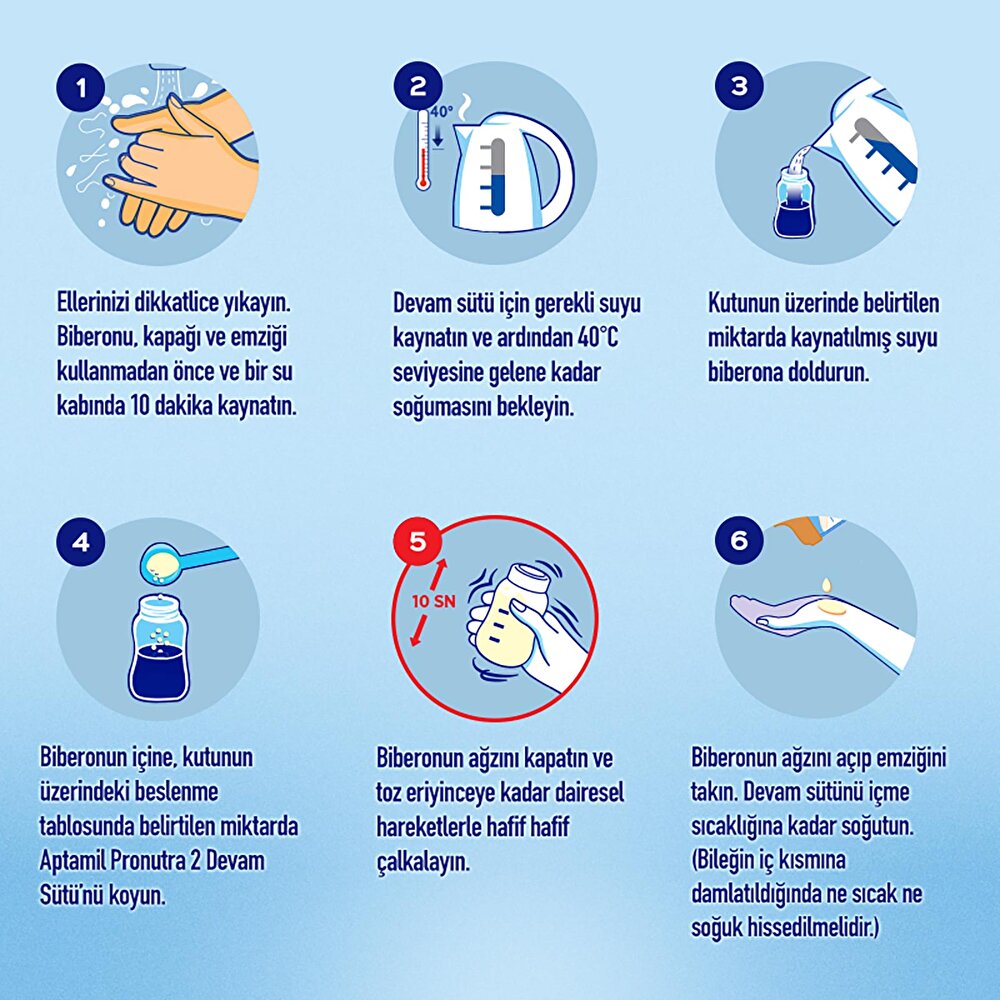 1

Ellerinizi dikkatlice yıkayın. Biberonu, kapağı ve emziği kullanmadan önce ve bir su kabında 10 dakika kaynatın.

2

40°

Devam sütü için gerekli suyu kaynatın ve ardından 40°C seviyesine gelene kadar soğumasını bekleyin.

3

Kutunun üzerinde belirtilen miktarda kaynatılmış suyu biberona doldurun.

4

Biberonun içine, kutunun üzerindeki beslenme tablosunda belirtilen miktarda Aptamil Pronutra 2 Devam Sütü'nü koyun.

5

10 SN

Biberonun ağzını kapatın ve toz eriyinceye kadar dairesel hareketlerle hafif hafif çalkalayın.

6

Biberonun ağzını açıp emziğini takın. Devam sütünü içme sıcaklığına kadar soğutun. (Bileğin iç kısmına damlatıldığında ne sıcak ne soğuk hissedilmelidir.)