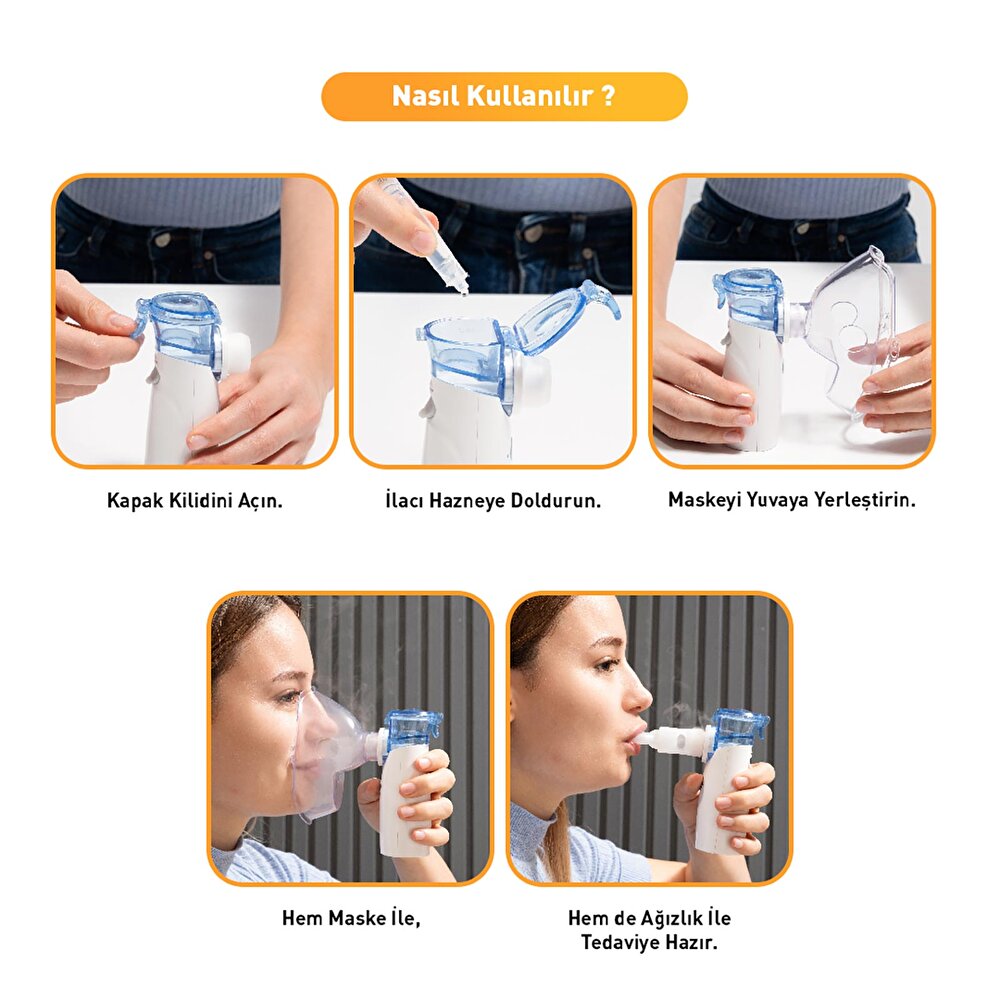 Nasıl Kullanılır ?

Kapak Kilidini Açın.

İlacı Hazneye Doldurun.

Maskeyi Yuvaya Yerleştirin.

Hem Maske İle,

Hem de Ağızlık İle
Tedaviye Hazır.