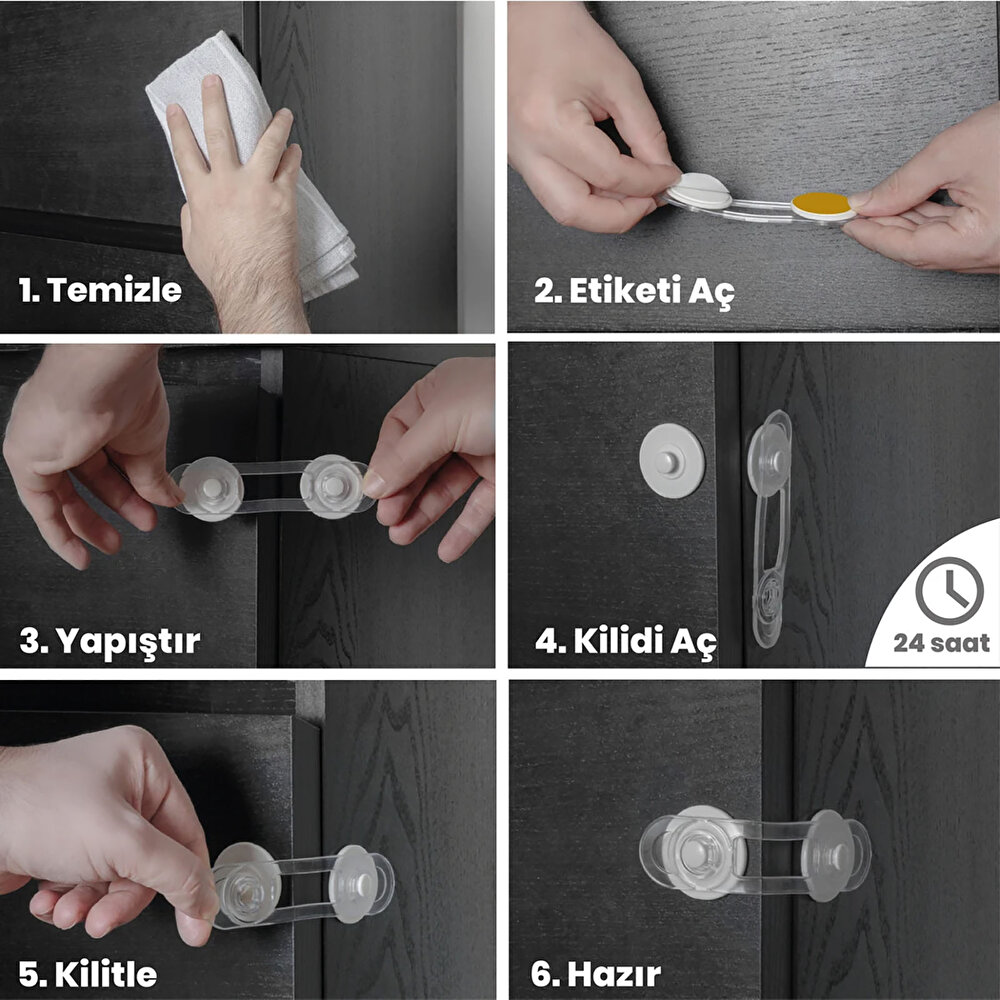 1. Temizle

2. Etiketi Aç

3. Yapıştır

4. Kilidi Aç

24 saat

5. Kilitle

6. Hazır