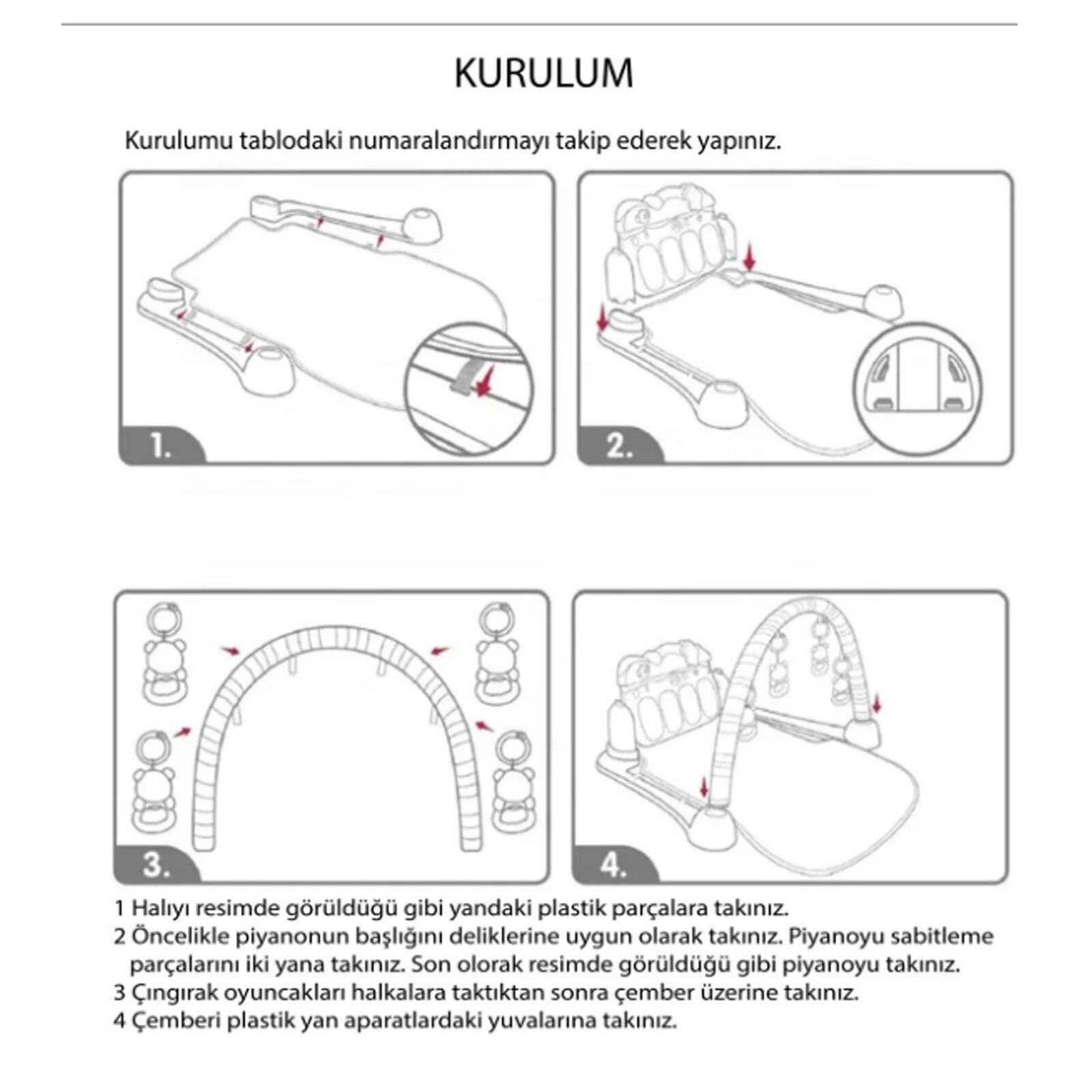 KURULUM

Kurulumu tablodaki numaralandırmayı takip ederek yapınız.

1.

2.

3.

4.

1 Halıyı resimde görüldüğü gibi yandaki plastik parçalara takınız.
2 Öncelikle piyanonun başlığını deliklerine uygun olarak takınız. Piyanoyu sabitleme parçalarını iki yana takınız. Son olorak resimde görüldüğü gibi piyanoyu takınız.
3 Çıngırak oyuncakları halkalara taktıktan sonra çember üzerine takınız.
4 Çemberi plastik yan aparatlardaki yuvalarına takınız.